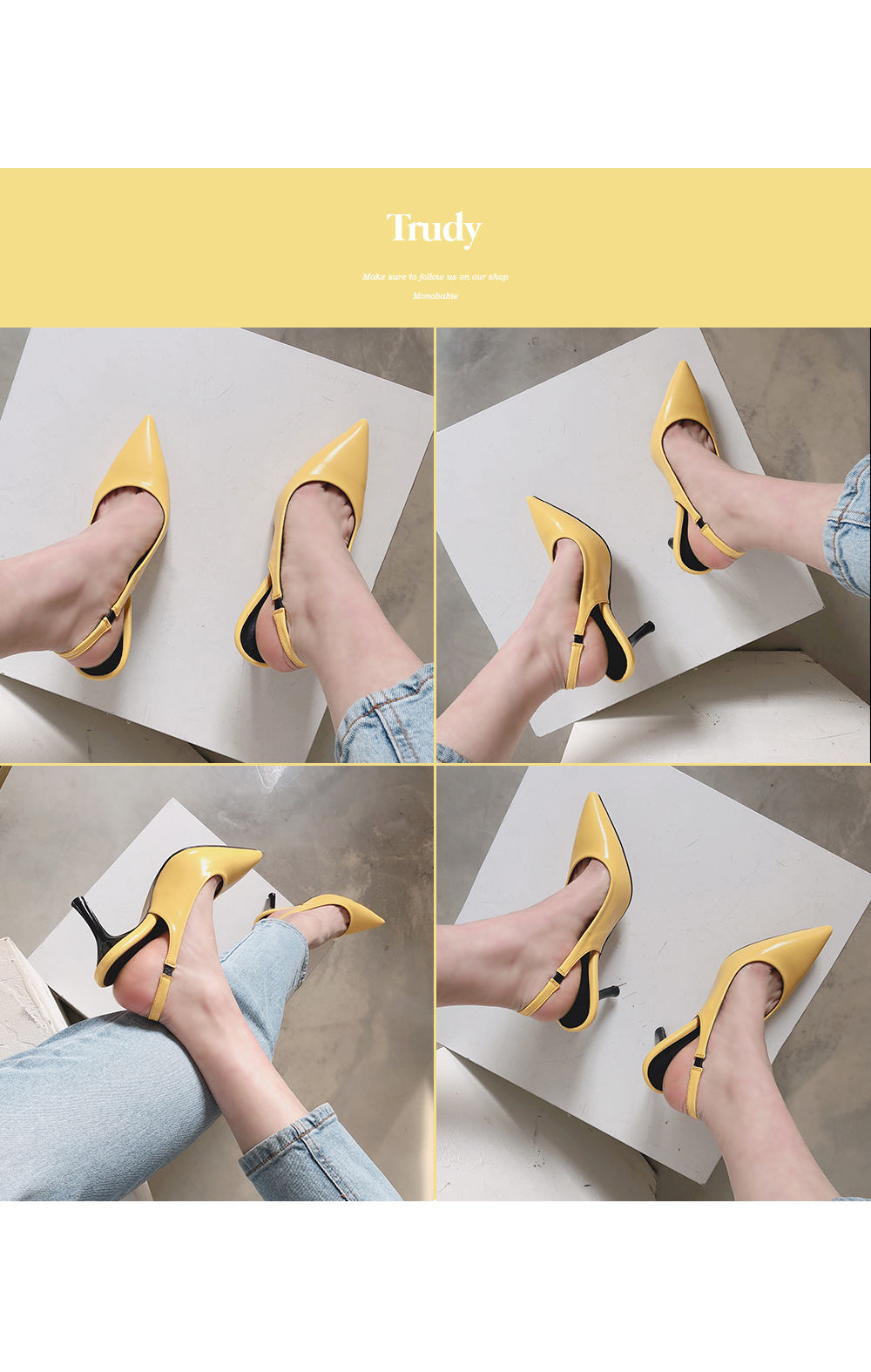 Trudy

Make sure to follow us on our shop

Monobabie